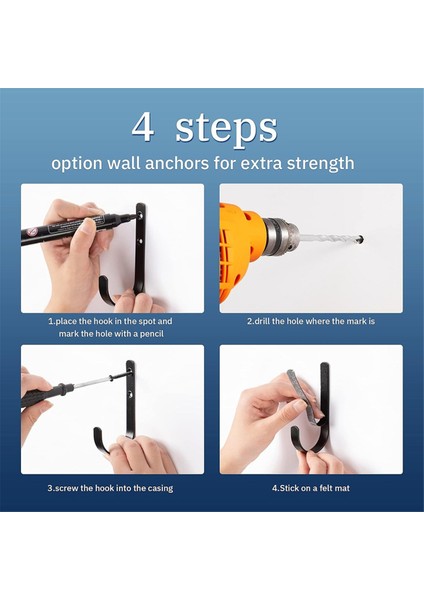 4 steps

option wall anchors for extra strength

1.place the hook in the spot and mark the hole with a pencil

2.drill the hole where the mark is

3.screw the hook into the casing

4.Stick on a felt mat