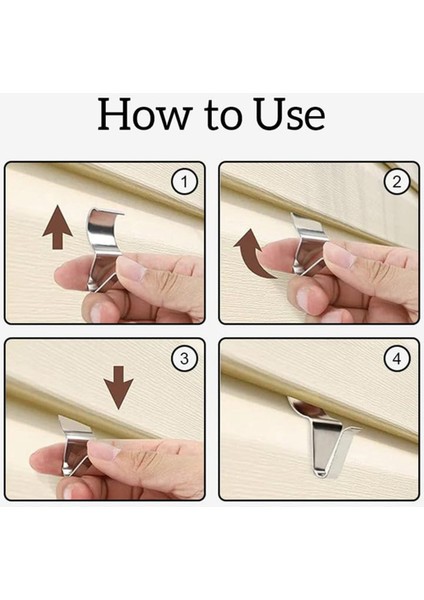 How to Use

1

2

3

4