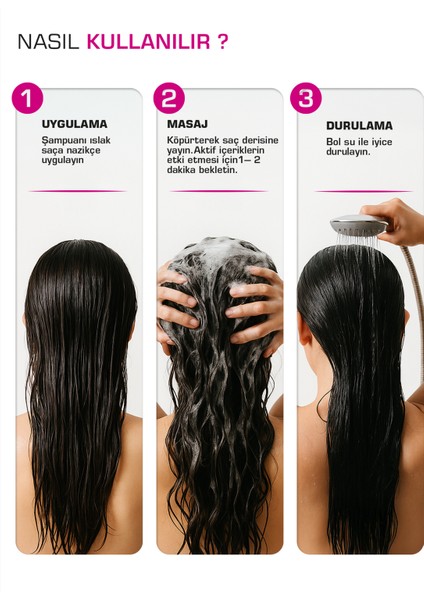 NASIL KULLANILIR ?

1

UYGULAMA

Şampuanı ıslak saça nazikçe uygulayın

2

MASAJ

Köpürterek saç derisine yayın.Aktif içeriklerin etki etmesi için1– 2 dakika bekletin.

3

DURULAMA

Bol su ile iyice durulayın.