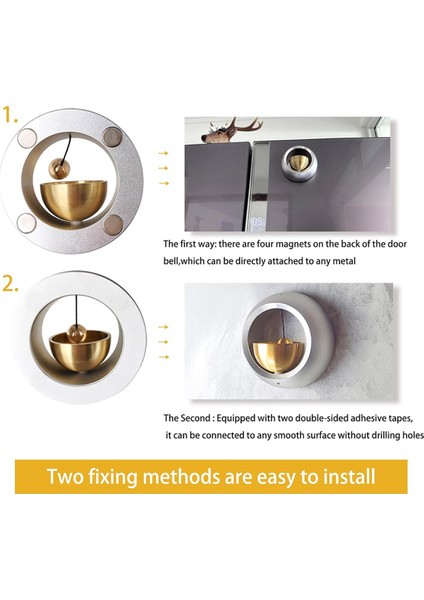 1.

The first way: there are four magnets on the back of the door bell,which can be directly attached to any metal

2.

The Second : Equipped with two double-sided adhesive tapes, it can be connected to any smooth surface without drilling holes

Two fixing methods are easy to install