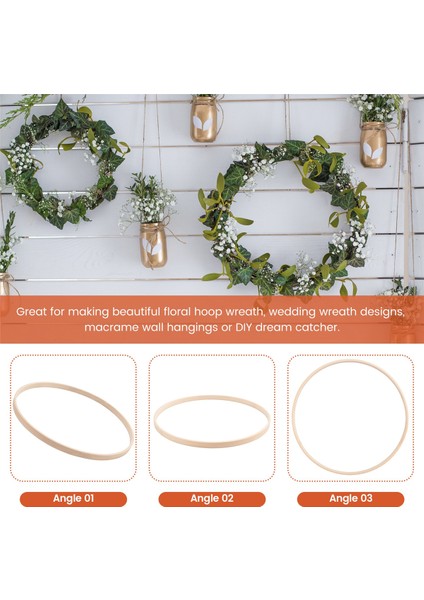 Great for making beautiful floral hoop wreath, wedding wreath designs, macrame wall hangings or DIY dream catcher.

Angle 01

Angle 02

Angle 03