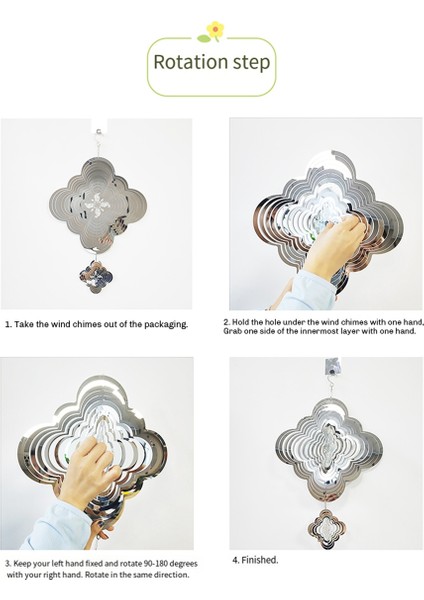 Rotation step

1. Take the wind chimes out of the packaging.

2. Hold the hole under the wind chimes with one hand, Grab one side of the innermost layer with one hand.

3. Keep your left hand fixed and rotate 90-180 degrees with your right hand. Rotate in the same direction.

4. Finished.