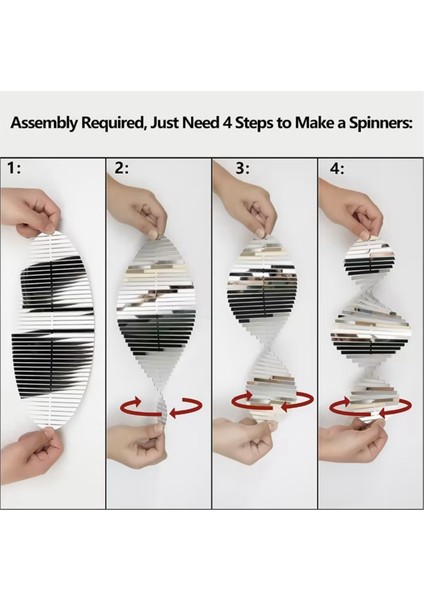 Assembly Required, Just Need 4 Steps to Make a Spinners:

1:

2:

3:

4: