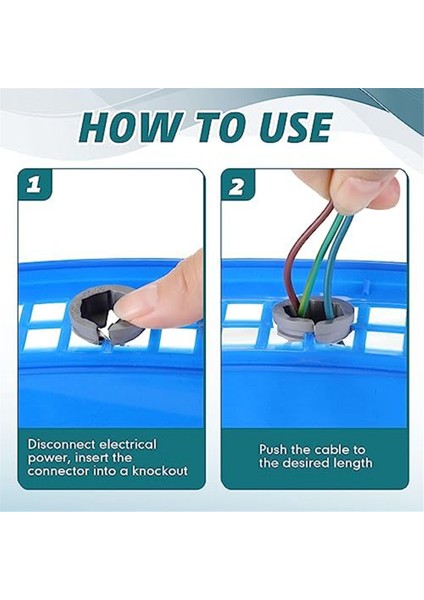 HOW TO USE

1

Disconnect electrical power, insert the connector into a knockout

2

Push the cable to the desired length