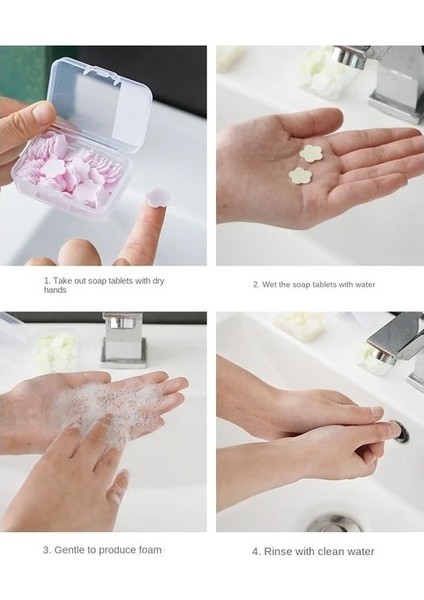 1. Take out soap tablets with dry hands

2. Wet the soap tablets with water

3. Gentle to produce foam

4. Rinse with clean water