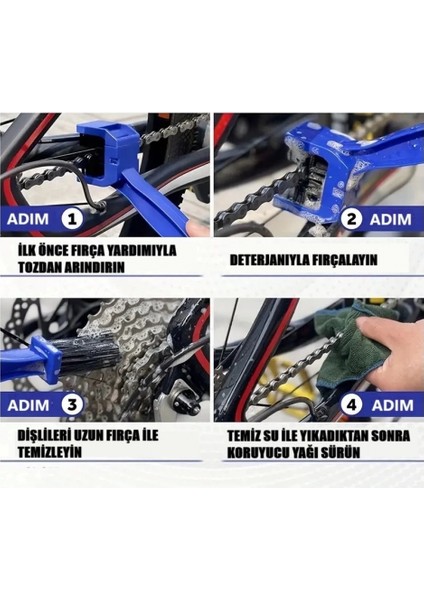 ADIM 1

İLK ÖNCE FIRÇA YARDIMIYLA TOZDAN ARINDIRIN

2 ADIM

DETERJANIYLA FIRÇALAYIN

ADIM 3

DİŞLİLERİ UZUN FIRÇA İLE TEMİZLEYİN

4 ADIM

TEMİZ SU İLE YIKADIKTAN SONRA KORUYUCU YAĞI SÜRÜN