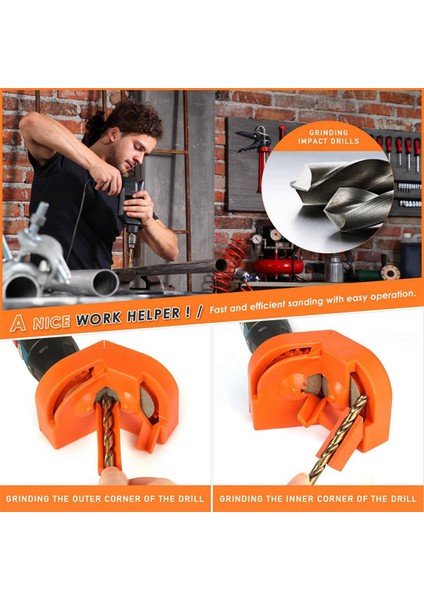 GRINDING IMPACT DRILLS

A NICE WORK HELPER ! / Fast and efficient sanding with easy operation.

GRINDING THE OUTER CORNER OF THE DRILL

GRINDING THE INNER CORNER OF THE DRILL