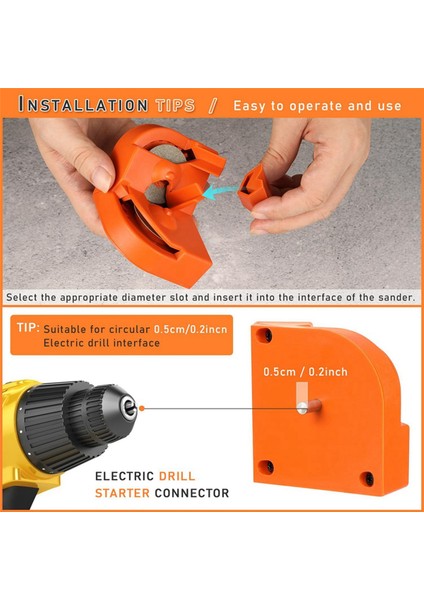 INSTALLATION TIPS / Easy to operate and use

Select the appropriate diameter slot and insert it into the interface of the sander.

TIP: Suitable for circular 0.5cm/0.2incn Electric drill interface

0.5cm / 0.2inch

ELECTRIC DRILL STARTER CONNECTOR