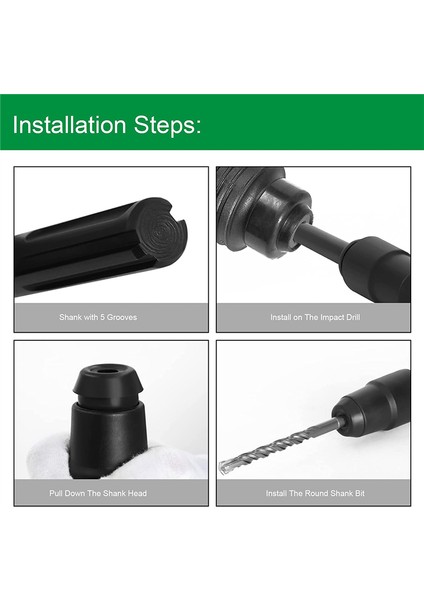 Installation Steps:

Shank with 5 Grooves

Install on The Impact Drill

Pull Down The Shank Head

Install The Round Shank Bit