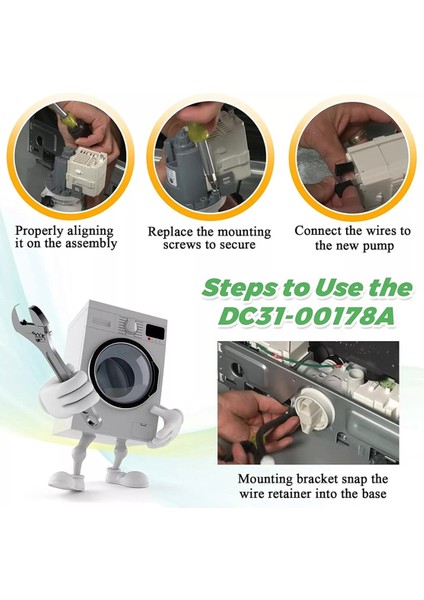 Properly aligning it on the assembly

Replace the mounting screws to secure

Connect the wires to the new pump

Steps to Use the DC31-00178A

Mounting bracket snap the wire retainer into the base