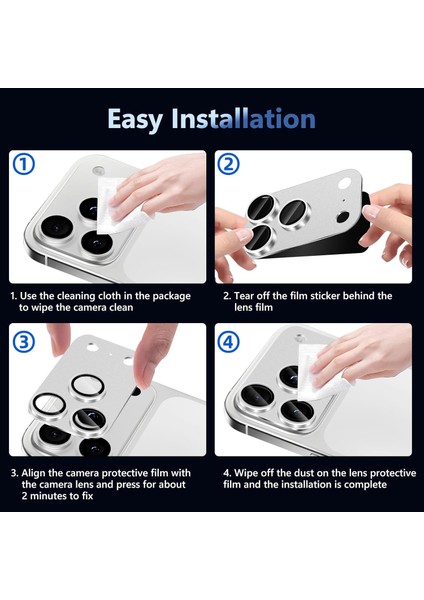 Easy Installation

①

1. Use the cleaning cloth in the package to wipe the camera clean

②

2. Tear off the film sticker behind the lens film

③

3. Align the camera protective film with the camera lens and press for about 2 minutes to fix

④

4. Wipe off the dust on the lens protective film and the installation is complete