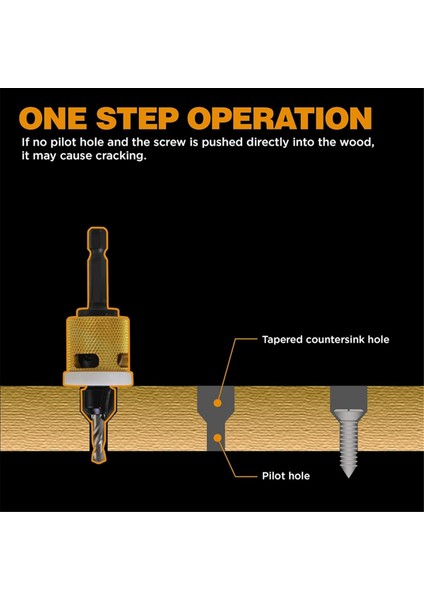 ONE STEP OPERATION
If no pilot hole and the screw is pushed directly into the wood, it may cause cracking.

Tapered countersink hole

Pilot hole