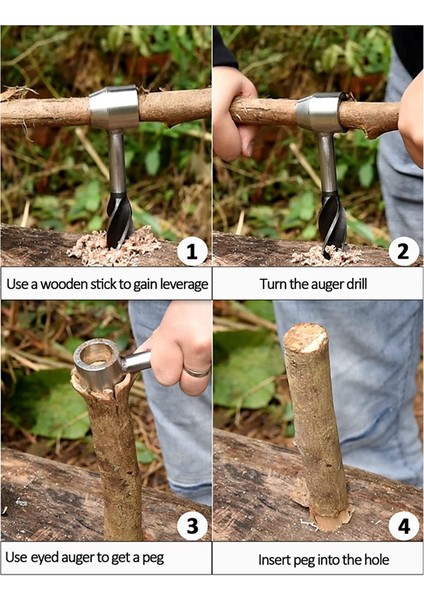 1
Use a wooden stick to gain leverage

2
Turn the auger drill

3
Use eyed auger to get a peg

4
Insert peg into the hole