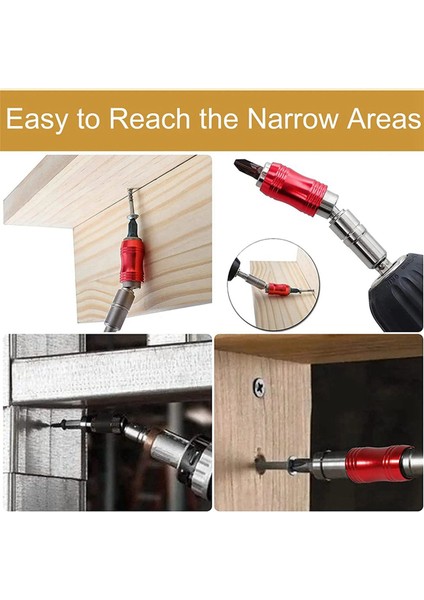 Easy to Reach the Narrow Areas