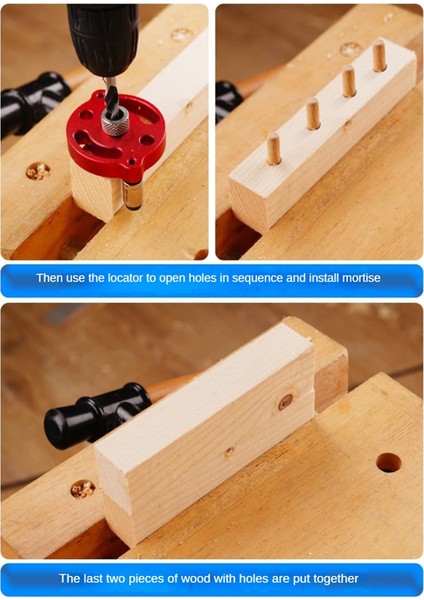 Then use the locator to open holes in sequence and install mortise

The last two pieces of wood with holes are put together