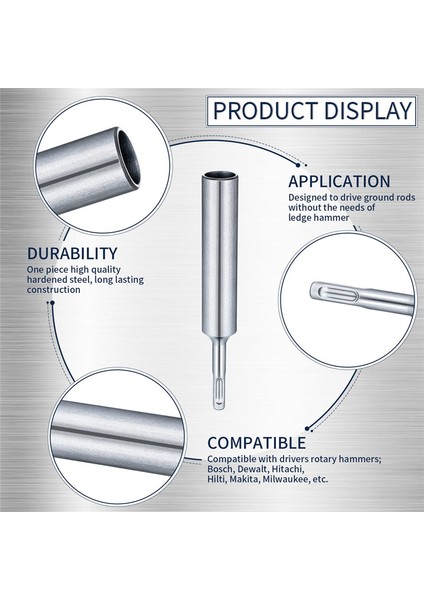 PRODUCT DISPLAY

APPLICATION
Designed to drive ground rods without the needs of ledge hammer

DURABILITY
One piece high quality hardened steel, long lasting construction

COMPATIBLE
Compatible with drivers rotary hammers; Bosch, Dewalt, Hitachi, Hilti, Makita, Milwaukee, etc.