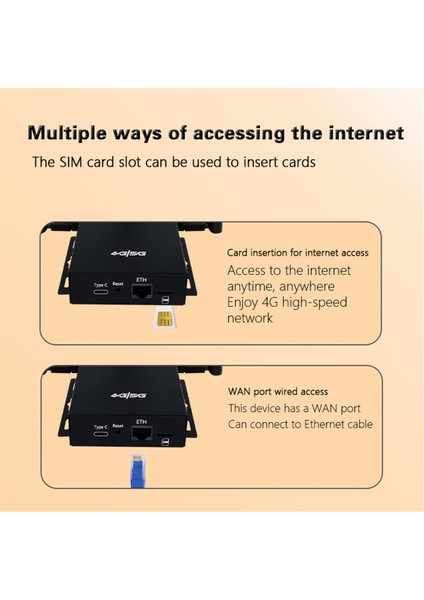 Multiple ways of accessing the internet

The SIM card slot can be used to insert cards

4G|5G

Type C Reset ETH

Card insertion for internet access

Access to the internet anytime, anywhere Enjoy 4G high-speed network

4G|5G

Type C Reset ETH

WAN port wired access

This device has a WAN port Can connect to Ethernet cable