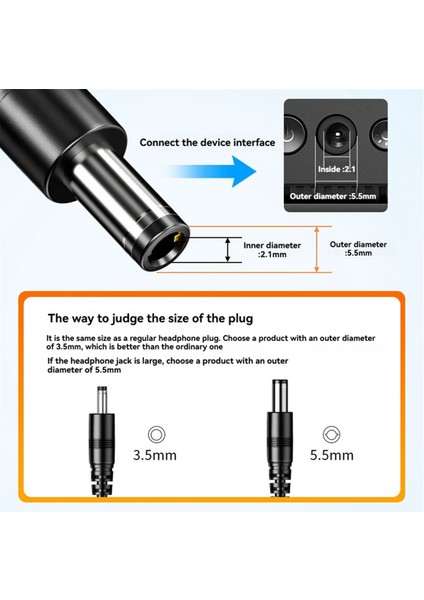 Connect the device interface

Inside :2.1

Outer diameter :5.5mm

Inner diameter :2.1mm

Outer diameter :5.5mm

The way to judge the size of the plug

It is the same size as a regular headphone plug. Choose a product with an outer diameter of 3.5mm, which is better than the ordinary one

If the headphone jack is large, choose a product with an outer diameter of 5.5mm

3.5mm

5.5mm