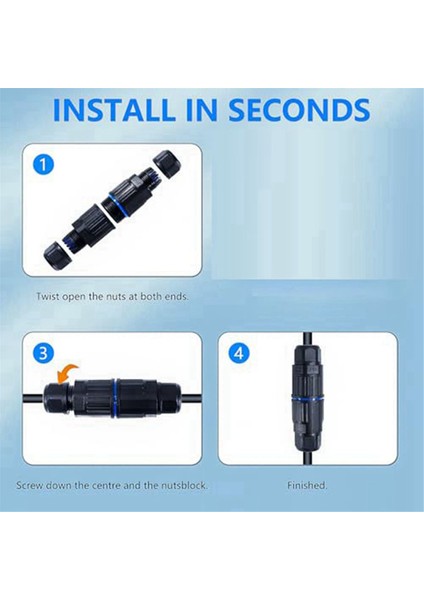 INSTALL IN SECONDS

1

Twist open the nuts at both ends.

3

Screw down the centre and the nutsblock.

4

Finished.