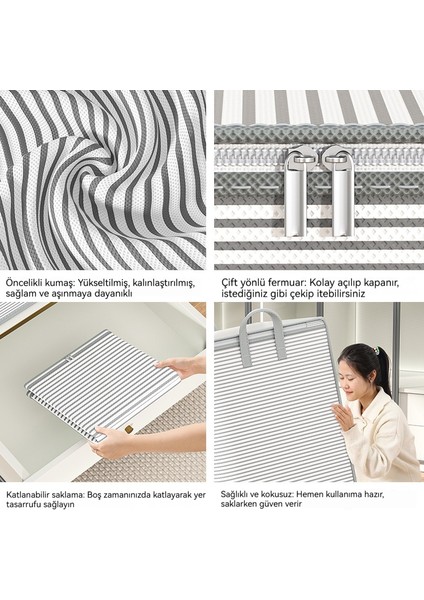 Öncelikli kumaş: Yükseltilmiş, kalınlaştırılmış, sağlam ve aşınmaya dayanıklı

Çift yönlü fermuar: Kolay açılıp kapanır, istediğiniz gibi çekip itebilirsiniz

Katlanabilir saklama: Boş zamanınızda katlayarak yer tasarrufu sağlayın

Sağlıklı ve kokusuz: Hemen kullanıma hazır, saklarken güven verir