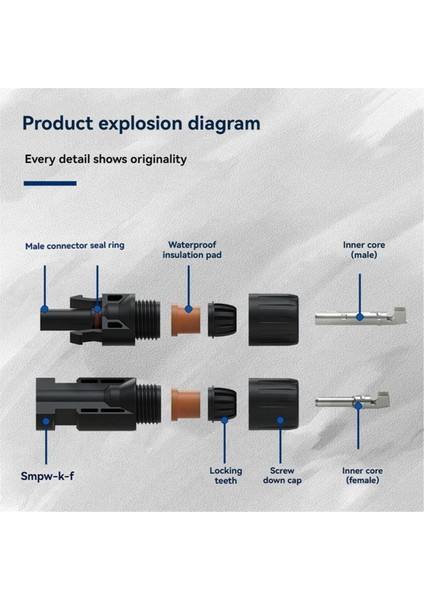 Product explosion diagram

Every detail shows originality

Male connector seal ring

Waterproof insulation pad

Inner core (male)

Smpw-k-f

Locking teeth

Screw down cap

Inner core (female)