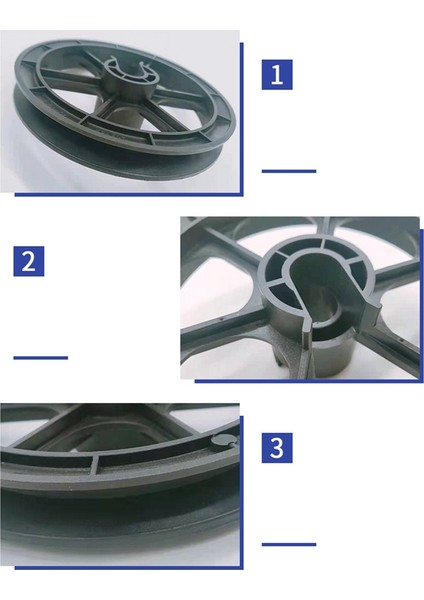 1

2

3