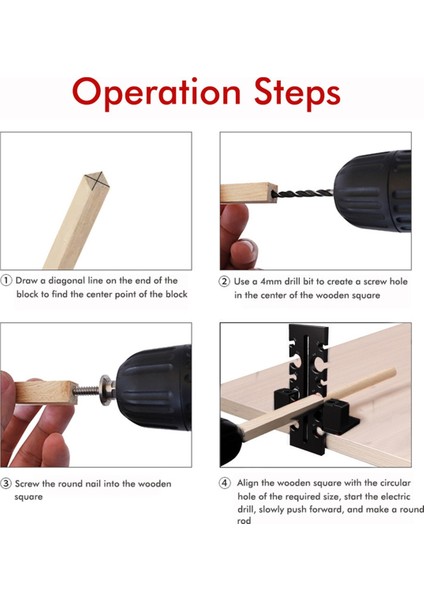 Operation Steps

① Draw a diagonal line on the end of the block to find the center point of the block

② Use a 4mm drill bit to create a screw hole in the center of the wooden square

③ Screw the round nail into the wooden square

④ Align the wooden square with the circular hole of the required size, start the electric drill, slowly push forward, and make a round rod