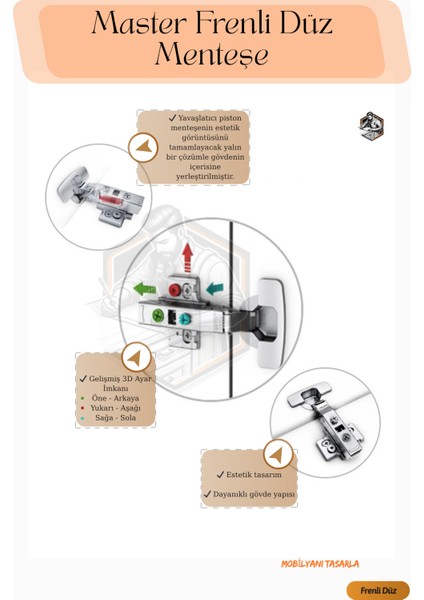 Master Frenli Düz Menteşe

✓ Yavaşlatıcı piston menteşenin estetik görüntüsünü tamamlayacak yalın bir çözümle gövdenin içerisine yerleştirilmiştir.

✓ Gelişmiş 3D Ayar İmkanı
• Öne - Arkaya
• Yukarı - Aşağı
• Sağa - Sola

✓ Estetik tasarım

✓ Dayanıklı gövde yapısı

MOBİLYANI TASARLA

Frenli Düz