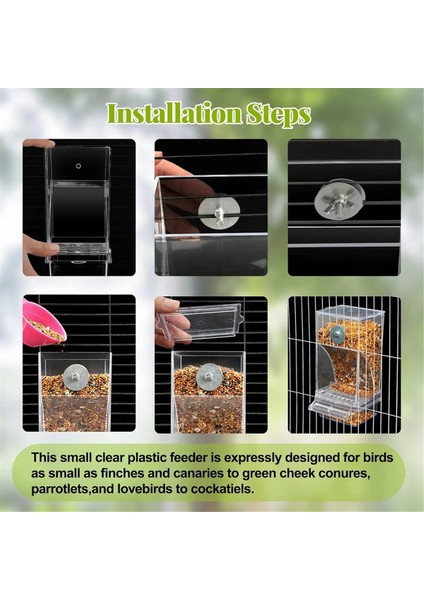 Installation Steps

This small clear plastic feeder is expressly designed for birds as small as finches and canaries to green cheek conures, parrotlets,and lovebirds to cockatiels.