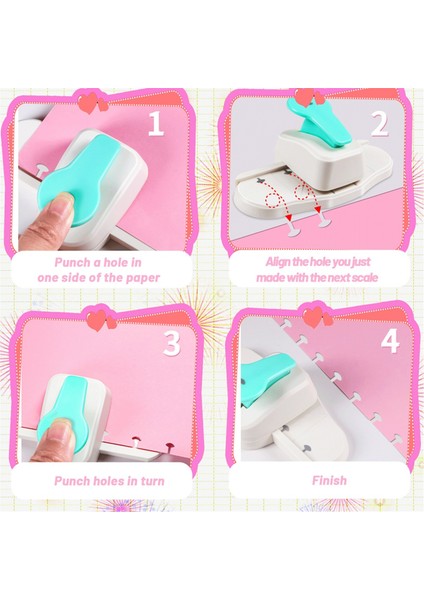 1

Punch a hole in one side of the paper

2

Align the hole you just made with the next scale

3

Punch holes in turn

4

Finish