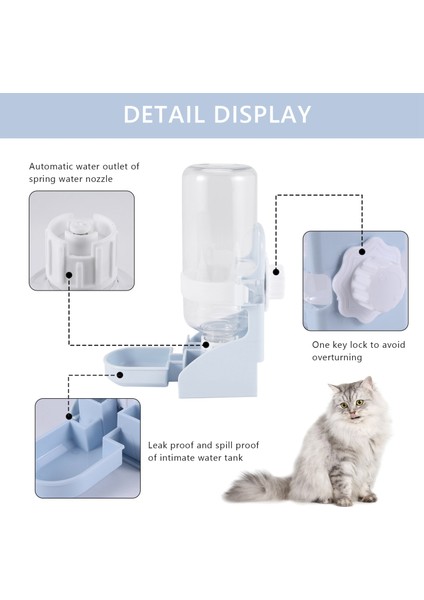 DETAIL DISPLAY

Automatic water outlet of spring water nozzle

One key lock to avoid overturning

Leak proof and spill proof of intimate water tank