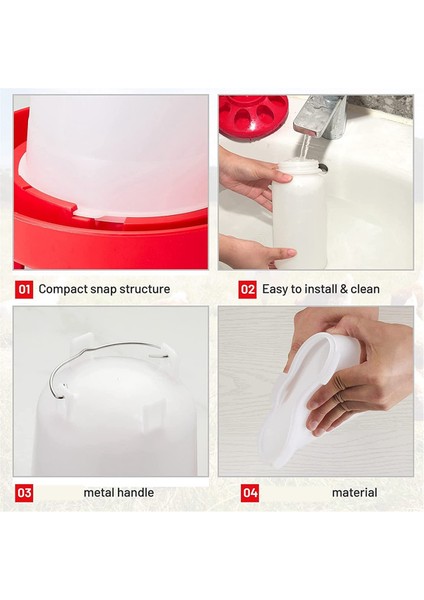 01 Compact snap structure

02 Easy to install & clean

03 metal handle

04 material