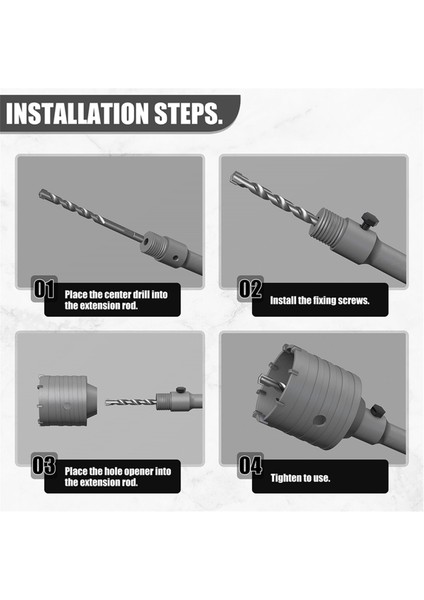 INSTALLATION STEPS.

01 Place the center drill into the extension rod.

02 Install the fixing screws.

03 Place the hole opener into the extension rod.

04 Tighten to use.