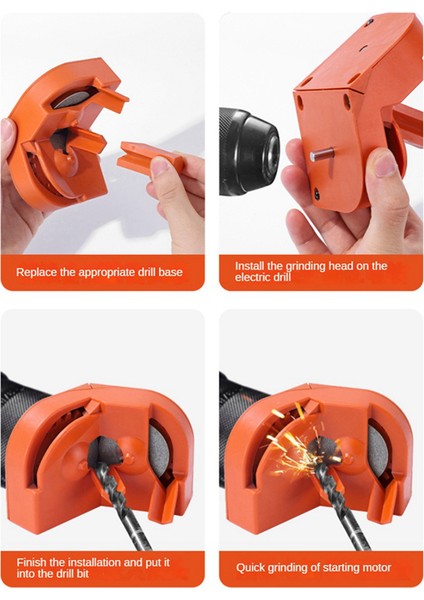 Replace the appropriate drill base

Install the grinding head on the electric drill

Finish the installation and put it into the drill bit

Quick grinding of starting motor