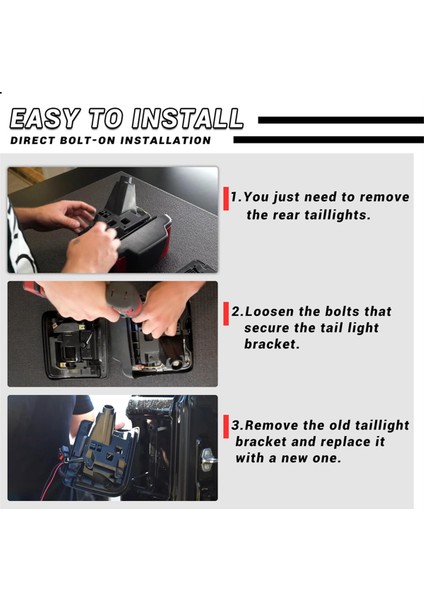 EASY TO INSTALL

DIRECT BOLT-ON INSTALLATION

1.You just need to remove the rear taillights.

2.Loosen the bolts that secure the tail light bracket.

3.Remove the old taillight bracket and replace it with a new one.