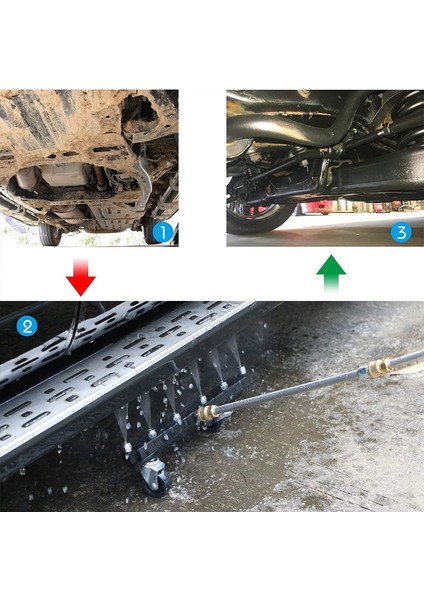 1

3

2