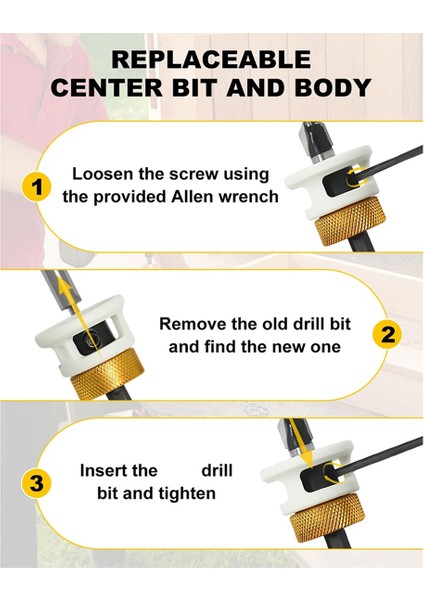 REPLACEABLE CENTER BIT AND BODY

1

Loosen the screw using the provided Allen wrench

Remove the old drill bit and find the new one

2

3

Insert the drill bit and tighten