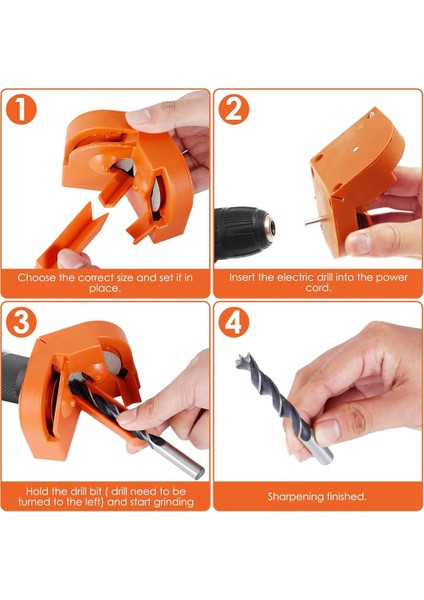 1

Choose the correct size and set it in place.

2

Insert the electric drill into the power cord.

3

Hold the drill bit ( drill need to be turned to the left) and start grinding

4

Sharpening finished.