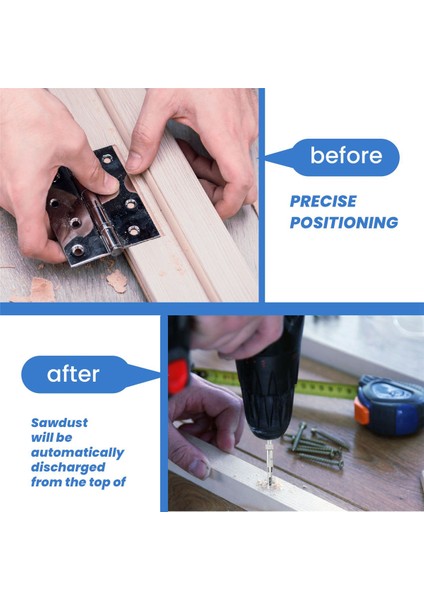 before

PRECISE POSITIONING

after

Sawdust will be automatically discharged from the top of