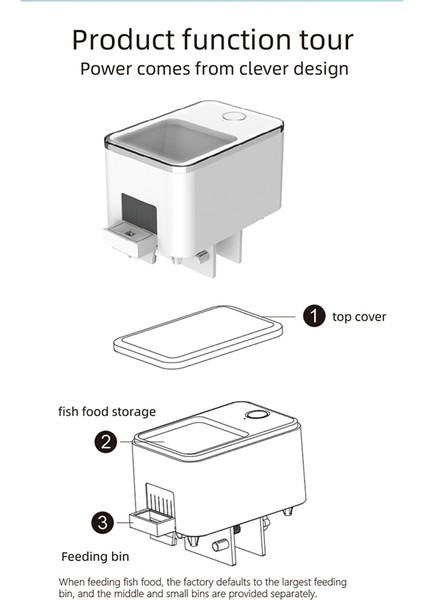 Product function tour
Power comes from clever design

1 top cover

fish food storage
2

3
Feeding bin

When feeding fish food, the factory defaults to the largest feeding bin, and the middle and small bins are provided separately.