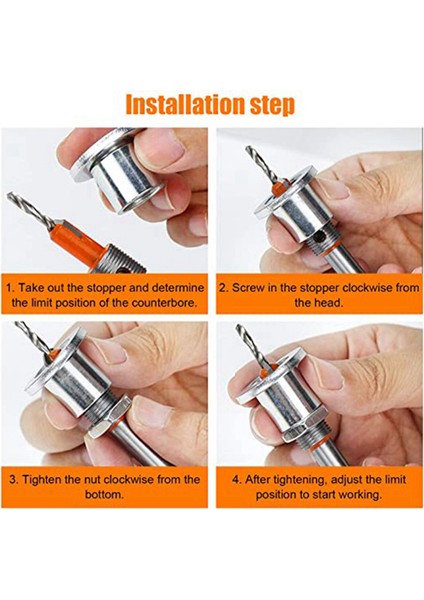 Installation step

1. Take out the stopper and determine the limit position of the counterbore.

2. Screw in the stopper clockwise from the head.

3. Tighten the nut clockwise from the bottom.

4. After tightening, adjust the limit position to start working.