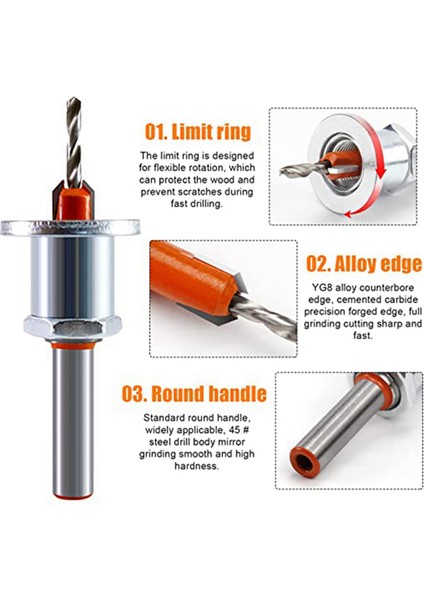 01. Limit ring

The limit ring is designed for flexible rotation, which can protect the wood and prevent scratches during fast drilling.

02. Alloy edge

YG8 alloy counterbore edge, cemented carbide precision forged edge, full grinding cutting sharp and fast.

03. Round handle

Standard round handle, widely applicable, 45 # steel drill body mirror grinding smooth and high hardness.