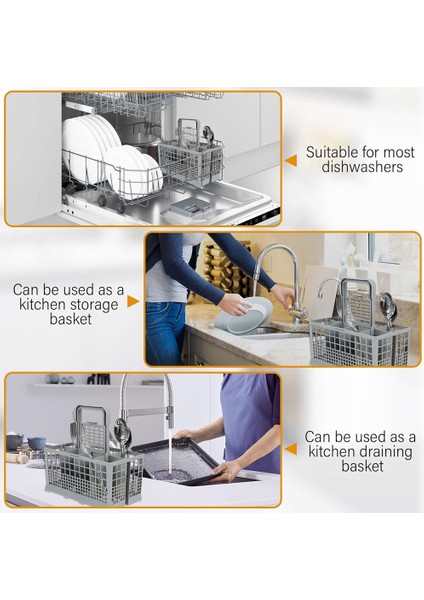 Suitable for most dishwashers

Can be used as a kitchen storage basket

Can be used as a kitchen draining basket