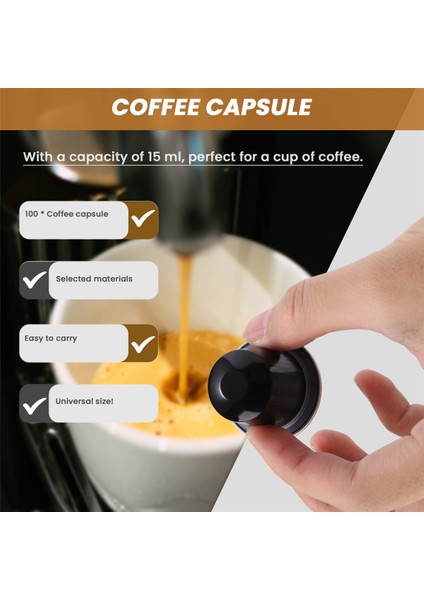 COFFEE CAPSULE

With a capacity of 15 ml, perfect for a cup of coffee.

100 * Coffee capsule

Selected materials

Easy to carry

Universal size!