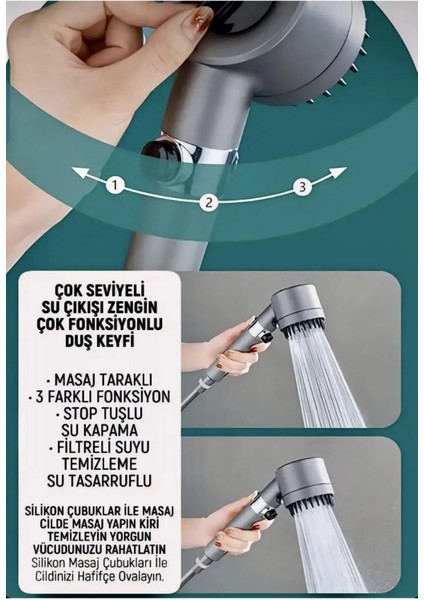 1
2
3

ÇOK SEVİYELİ SU ÇIKIŞI ZENGİN ÇOK FONKSİYONLU DUŞ KEYFİ

· MASAJ TARAKLI
· 3 FARKLI FONKSİYON
· STOP TUŞLU SU KAPAMA
· FİLTRELİ SUYU TEMİZLEME
SU TASARRUFLU

SİLİKON ÇUBUKLAR İLE MASAJ CİLDE MASAJ YAPIN KİRİ TEMİZLEYİN YORGUN VÜCUDUNUZU RAHATLATIN
Silikon Masaj Çubukları İle Cildinizi Hafifçe Ovalayın.