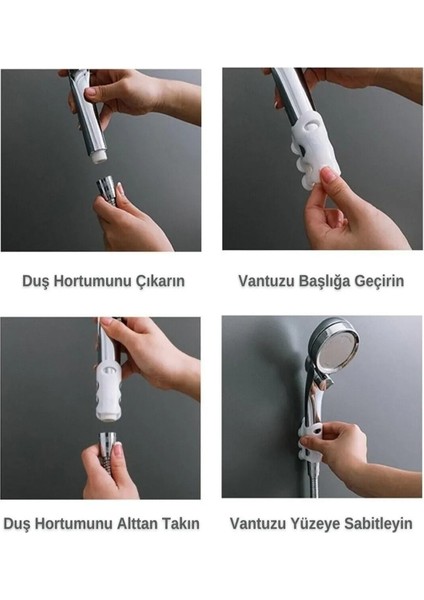 Duş Hortumunu Çıkarın

Vantuzu Başlığa Geçirin

Duş Hortumunu Alttan Takın

Vantuzu Yüzeye Sabitleyin