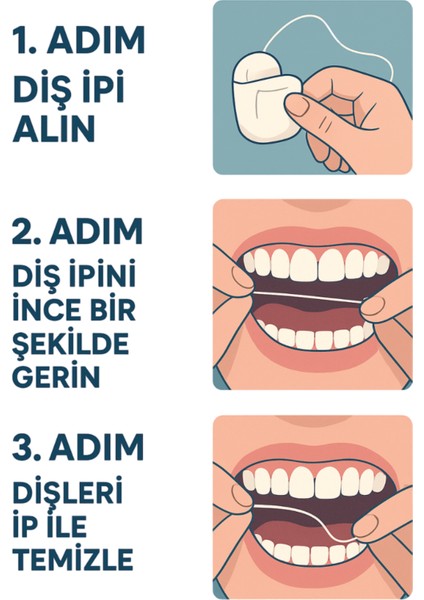 1. ADIM
DİŞ İPİ ALIN

2. ADIM
DİŞ İPİNİ İNCE BİR ŞEKİLDE GERİN

3. ADIM
DİŞLERİ İP İLE TEMİZLE