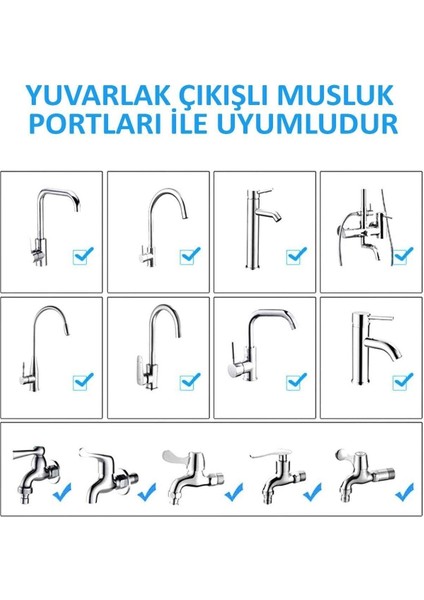 YUVARLAK ÇIKIŞLI MUSLUK PORTLARI İLE UYUMLUDUR