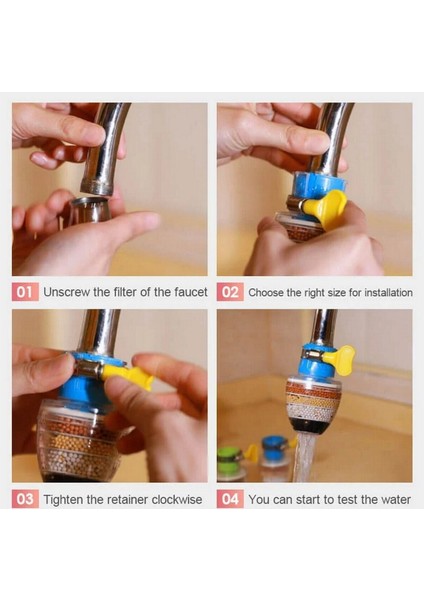 01 Unscrew the filter of the faucet

02 Choose the right size for installation

03 Tighten the retainer clockwise

04 You can start to test the water