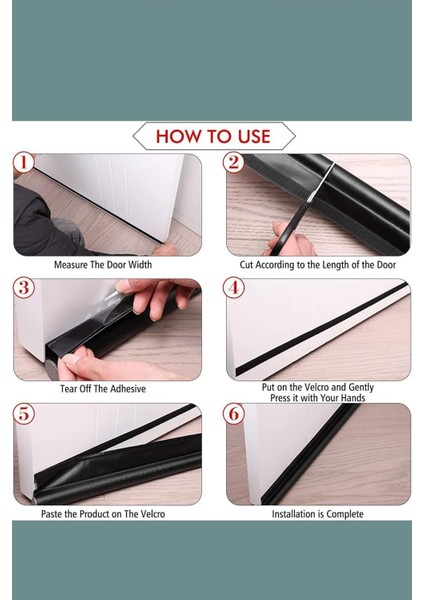 HOW TO USE

1
Measure The Door Width

2
Cut According to the Length of the Door

3
Tear Off The Adhesive

4
Put on the Velcro and Gently Press it with Your Hands

5
Paste the Product on The Velcro

6
Installation is Complete